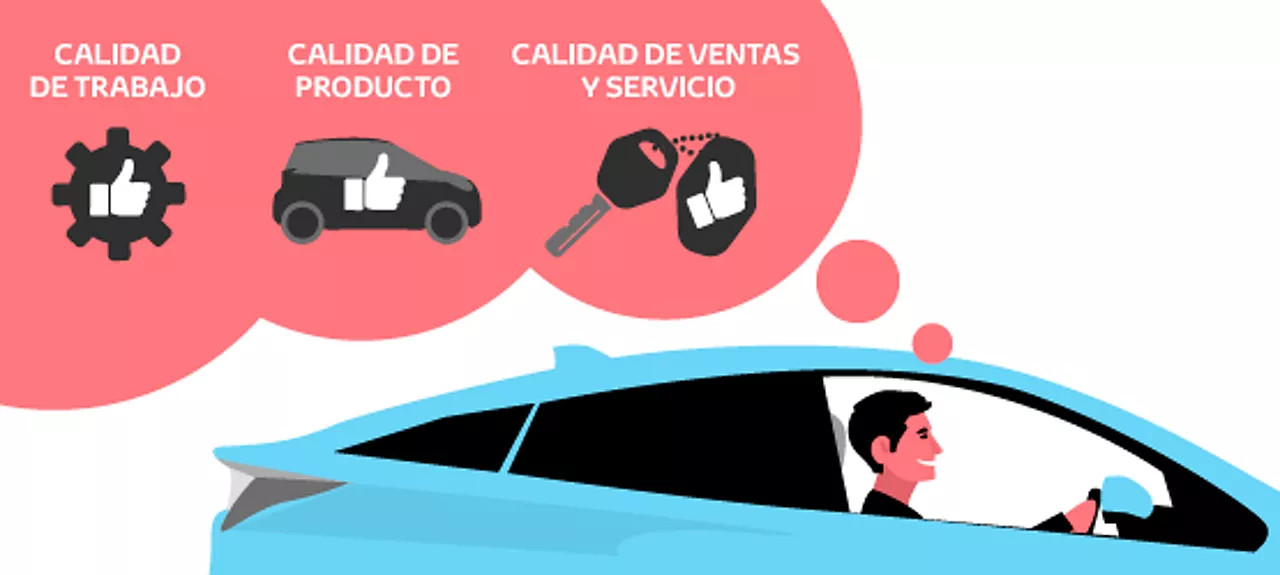 CALIDAD DE TRABAJO

CALIDAD DE PRODUCTO

CALIDAD DE VENTAS Y SERVICIO